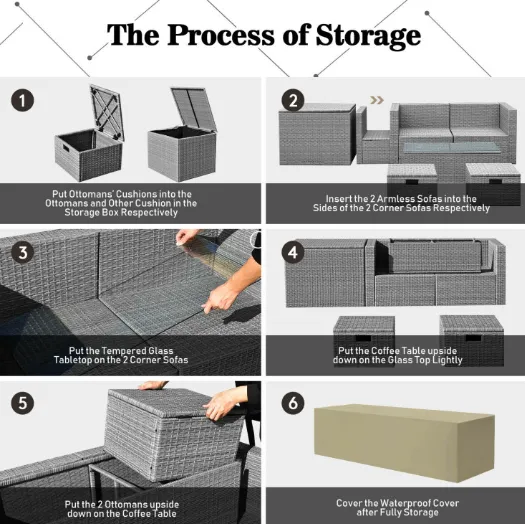 The Process of Storage

1

Put Ottomans' Cushions into the Ottomans and Other Cushion in the Storage Box Respectively

2

Insert the 2 Armless Sofas into the Sides of the 2 Corner Sofas Respectively

3

Put the Tempered Glass Tabletop on the 2 Corner Sofas

4

Put the Coffee Table upside down on the Glass Top Lightly

5

Put the 2 Ottomans upside down on the Coffee Table

6

Cover the Waterproof Cover after Fully Storage