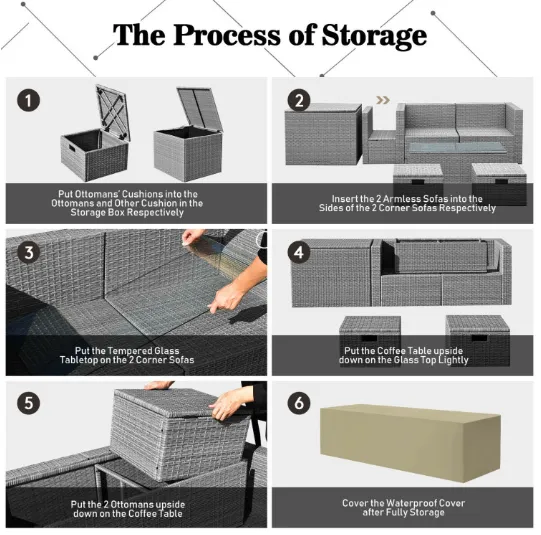 The Process of Storage

1

Put Ottomans' Cushions into the Ottomans and Other Cushion in the Storage Box Respectively

2

Insert the 2 Armless Sofas into the Sides of the 2 Corner Sofas Respectively

3

Put the Tempered Glass Tabletop on the 2 Corner Sofas

4

Put the Coffee Table upside down on the Glass Top Lightly

5

Put the 2 Ottomans upside down on the Coffee Table

6

Cover the Waterproof Cover after Fully Storage