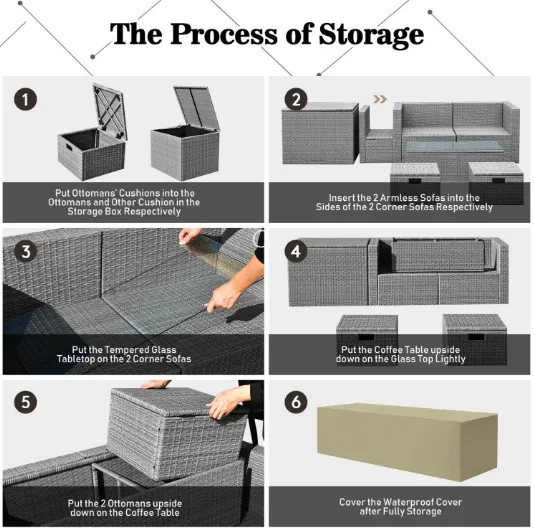 The Process of Storage

1

Put Ottomans' Cushions into the Ottomans and Other Cushion in the Storage Box Respectively

2

Insert the 2 Armless Sofas into the Sides of the 2 Corner Sofas Respectively

3

Put the Tempered Glass Tabletop on the 2 Corner Sofas

4

Put the Coffee Table upside down on the Glass Top Lightly

5

Put the 2 Ottomans upside down on the Coffee Table

6

Cover the Waterproof Cover after Fully Storage